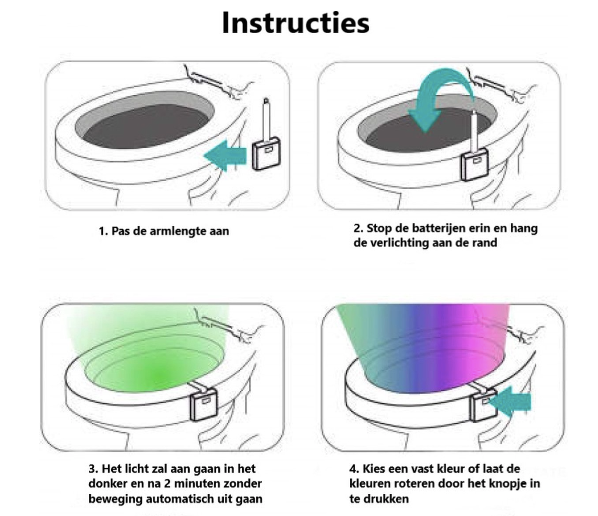 Instructies

1. Pas de armlengte aan

2. Stop de batterijen erin en hang de verlichting aan de rand

3. Het licht zal aan gaan in het donker en na 2 minuten zonder beweging automatisch uit gaan

4. Kies een vast kleur of laat de kleuren roteren door het knopje in te drukken